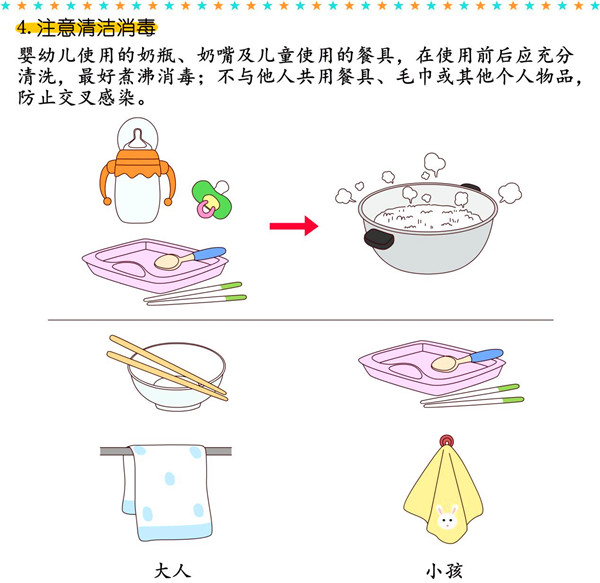 4. 注意清洁消毒

婴幼儿使用的奶瓶、奶嘴及儿童使用的餐具，在使用前后应充分清洗，最好煮沸消毒；不与他人共用餐具、毛巾或其他个人物品，防止交叉感染。

大人

小孩