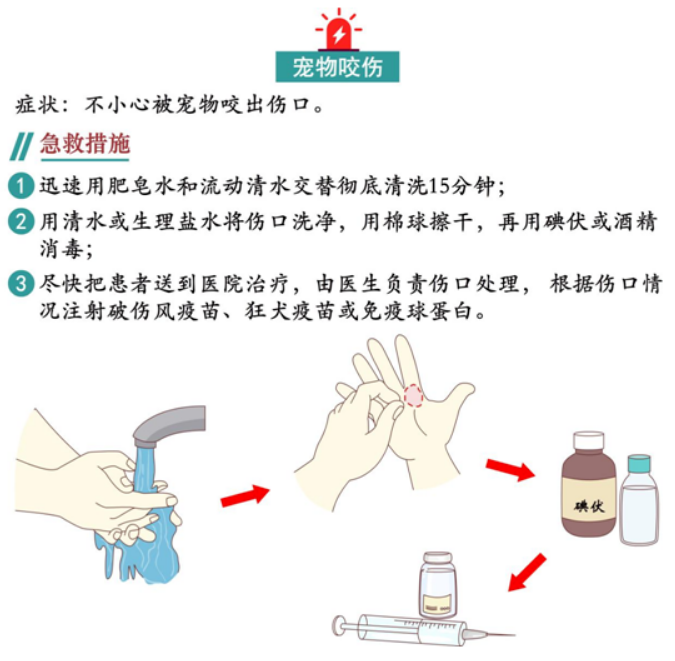 宠物咬伤

症状：不小心被宠物咬出伤口。

急救措施

1 迅速用肥皂水和流动清水交替彻底清洗15分钟；

2 用清水或生理盐水将伤口洗净，用棉球擦干，再用碘伏或酒精消毒；

3 尽快把患者送到医院治疗，由医生负责伤口处理，根据伤口情况注射破伤风疫苗、狂犬疫苗或免疫球蛋白。

碘伏