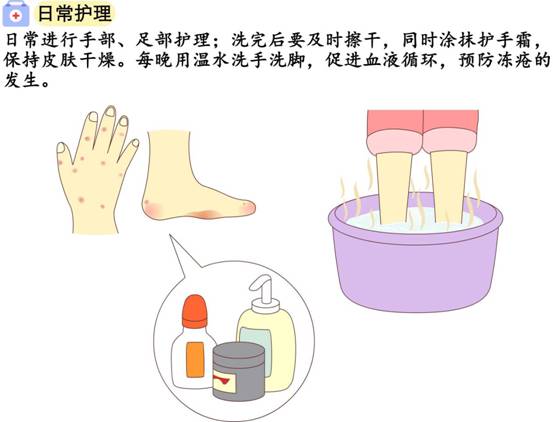 日常护理

日常进行手部、足部护理；洗完后要及时擦干，同时涂抹护手霜，保持皮肤干燥。每晚用温水洗手洗脚，促进血液循环，预防冻疮的发生。