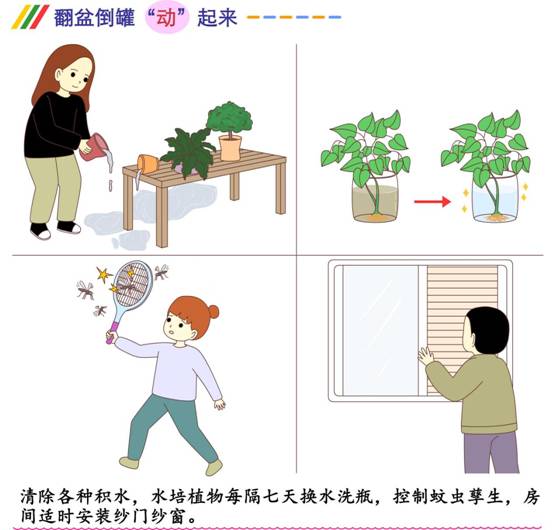 翻盆倒罐“动”起来

清除各种积水，水培植物每隔七天换水洗瓶，控制蚊虫孳生，房间适时安装纱门纱窗。