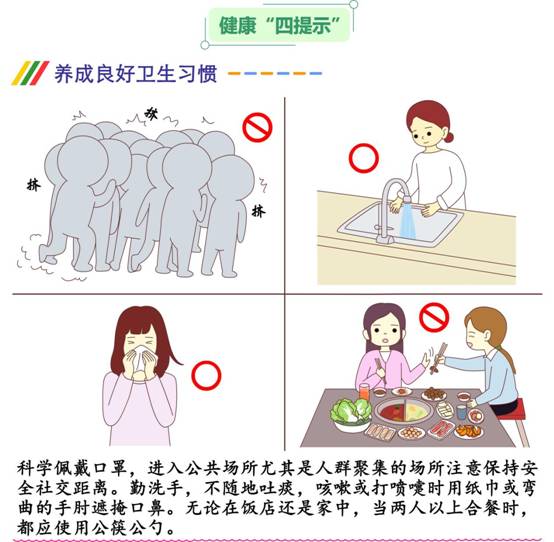 健康“四提示”

养成良好卫生习惯

挤

挤

挤

科学佩戴口罩，进入公共场所尤其是人群聚集的场所注意保持安全社交距离。勤洗手，不随地吐痰，咳嗽或打喷嚏时用纸巾或弯曲的手肘遮掩口鼻。无论在饭店还是家中，当两人以上合餐时，都应使用公筷公勺。