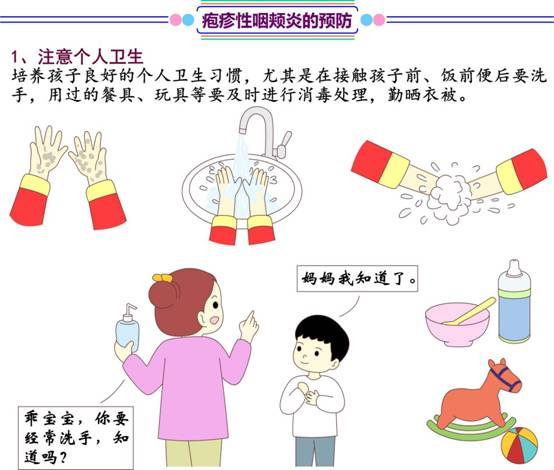 疱疹性咽颊炎的预防

1、注意个人卫生
培养孩子良好的个人卫生习惯，尤其是在接触孩子前、饭前便后要洗手，用过的餐具、玩具等要及时进行消毒处理，勤晒衣被。

妈妈我知道了。

乖宝宝，你要经常洗手，知道吗？