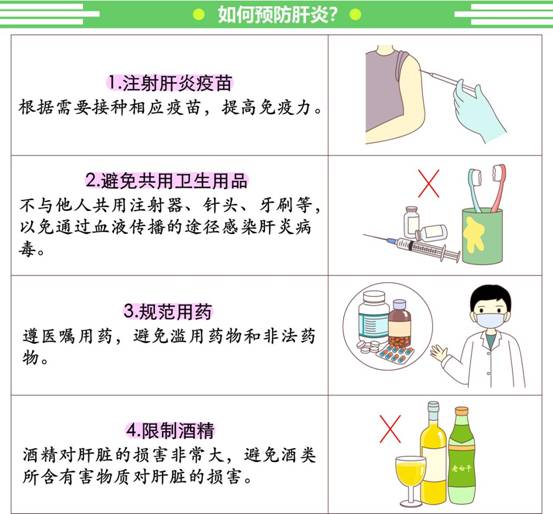 如何预防肝炎?

1.注射肝炎疫苗
根据需要接种相应疫苗，提高免疫力。

2.避免共用卫生用品
不与他人共用注射器、针头、牙刷等，以免通过血液传播的途径感染肝炎病毒。

3.规范用药
遵医嘱用药，避免滥用药物和非法药物。

4.限制酒精
酒精对肝脏的损害非常大，避免酒类所含有害物质对肝脏的损害。

老白干