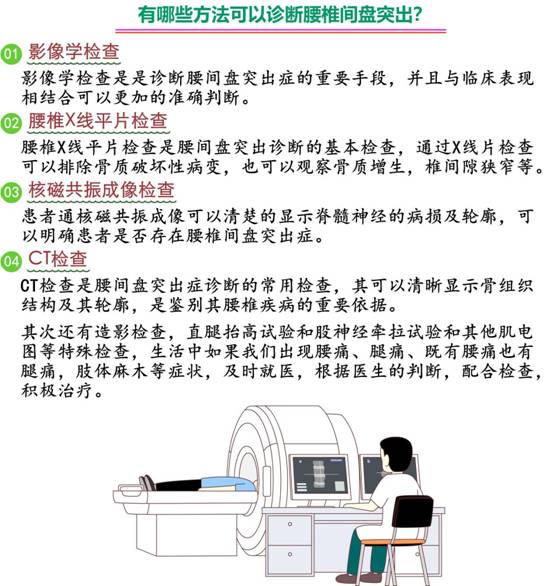 有哪些方法可以诊断腰椎间盘突出？

01 影像学检查

影像学检查是是诊断腰间盘突出症的重要手段，并且与临床表现相结合可以更加的准确判断。

02 腰椎X线平片检查

腰椎X线平片检查是腰间盘突出诊断的基本检查，通过X线片检查可以排除骨质破坏性病变，也可以观察骨质增生，椎间隙狭窄等。

03 核磁共振成像检查

患者通核磁共振成像可以清楚的显示脊髓神经的病损及轮廓，可以明确患者是否存在腰椎间盘突出症。

04 CT检查

CT检查是腰间盘突出症诊断的常用检查，其可以清晰显示骨组织结构及其轮廓，是鉴别其腰椎疾病的重要依据。

其次还有造影检查，直腿抬高试验和股神经牵拉试验和其他肌电图等特殊检查，生活中如果我们出现腰痛、腿痛、既有腰痛也有腿痛，肢体麻木等症状，及时就医，根据医生的判断，配合检查，积极治疗。