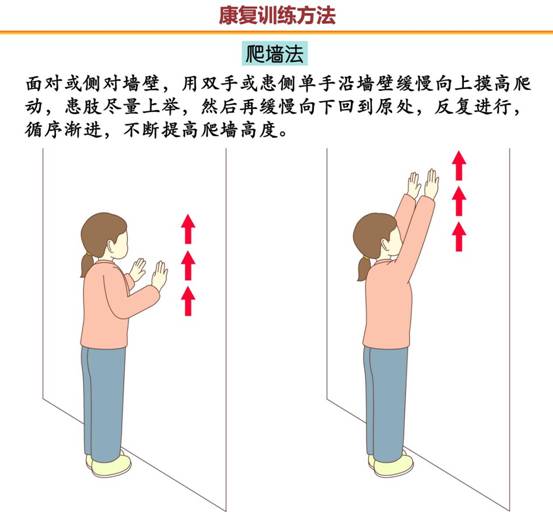 康复训练方法

爬墙法

面对或侧对墙壁，用双手或患侧单手沿墙壁缓慢向上摸高爬动，患肢尽量上举，然后再缓慢向下回到原处，反复进行，循序渐进，不断提高爬墙高度。