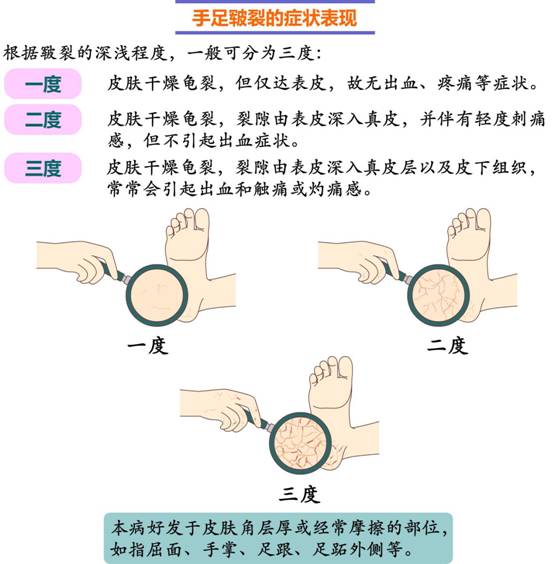 手足皲裂的症状表现

根据皲裂的深浅程度，一般可分为三度：

一度　皮肤干燥龟裂，但仅达表皮，故无出血、疼痛等症状。

二度　皮肤干燥龟裂，裂隙由表皮深入真皮，并伴有轻度刺痛感，但不引起出血症状。

三度　皮肤干燥龟裂，裂隙由表皮深入真皮层以及皮下组织，常常会引起出血和触痛或灼痛感。

一度

二度

三度

本病好发于皮肤角层厚或经常摩擦的部位，如指屈面、手掌、足跟、足跖外侧等。