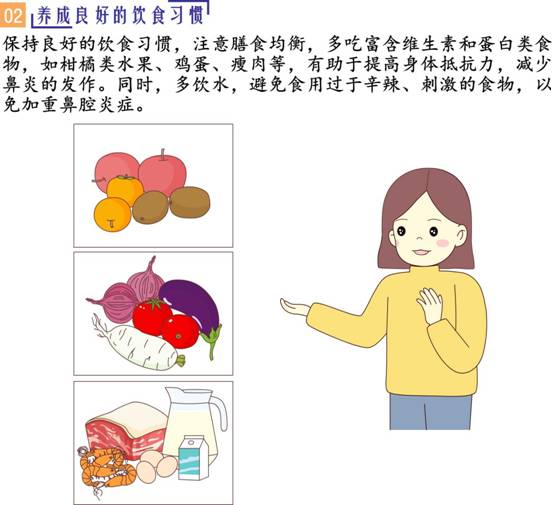 02 养成良好的饮食习惯

保持良好的饮食习惯，注意膳食均衡，多吃富含维生素和蛋白类食物，如柑橘类水果、鸡蛋、瘦肉等，有助于提高身体抵抗力，减少鼻炎的发作。同时，多饮水，避免食用过于辛辣、刺激的食物，以免加重鼻腔炎症。