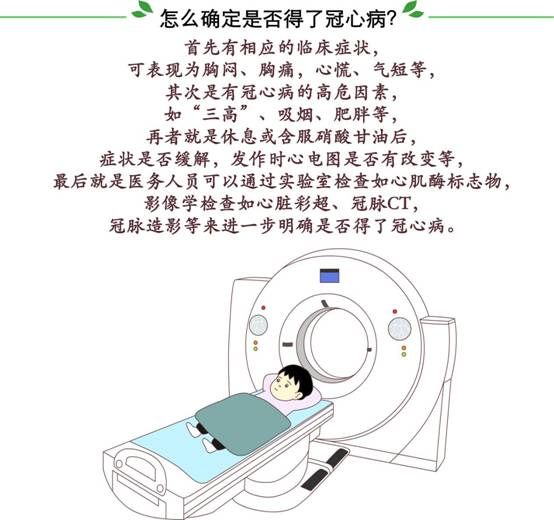 怎么确定是否得了冠心病?

首先有相应的临床症状，
可表现为胸闷、胸痛，心慌、气短等，
其次是有冠心病的高危因素，
如“三高”、吸烟、肥胖等，
再者就是休息或含服硝酸甘油后，
症状是否缓解，发作时心电图是否有改变等，
最后就是医务人员可以通过实验室检查如心肌酶标志物，
影像学检查如心脏彩超、冠脉CT，
冠脉造影等来进一步明确是否得了冠心病。