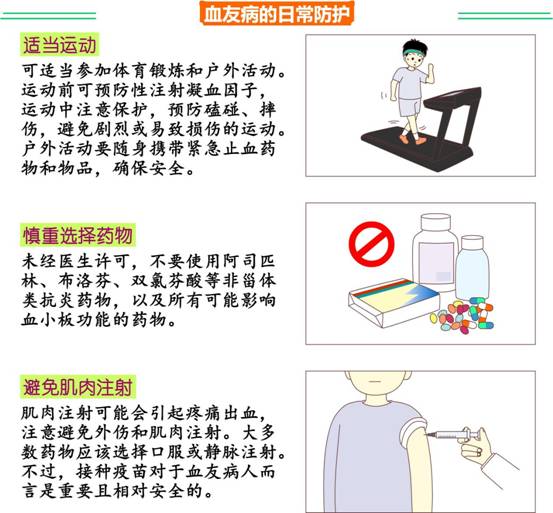 血友病的日常防护

适当运动
可适当参加体育锻炼和户外活动。运动前可预防性注射凝血因子，运动中注意保护，预防磕碰、摔伤，避免剧烈或易致损伤的运动。户外活动要随身携带紧急止血药物和物品，确保安全。

慎重选择药物
未经医生许可，不要使用阿司匹林、布洛芬、双氯芬酸等非甾体类抗炎药物，以及所有可能影响血小板功能的药物。

避免肌肉注射
肌肉注射可能会引起疼痛出血，注意避免外伤和肌肉注射。大多数药物应该选择口服或静脉注射。不过，接种疫苗对于血友病人而言是重要且相对安全的。