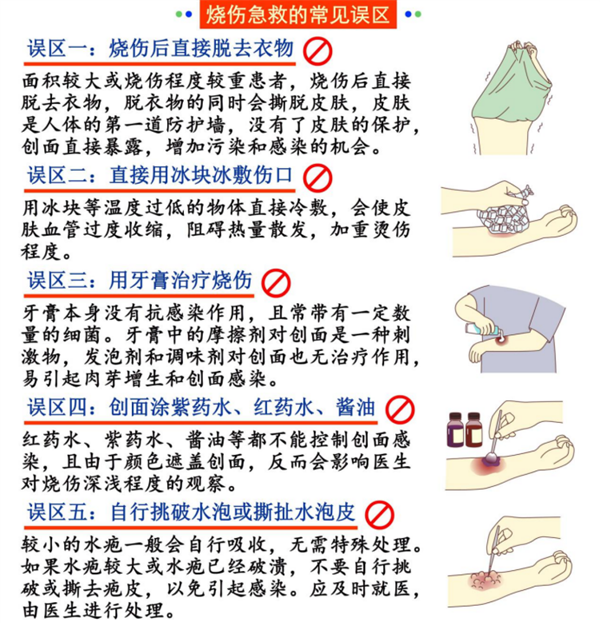 烧伤急救的常见误区

误区一：烧伤后直接脱去衣物

面积较大或烧伤程度较重患者，烧伤后直接脱去衣物，脱衣物的同时会撕脱皮肤，皮肤是人体的第一道防护墙，没有了皮肤的保护，创面直接暴露，增加污染和感染的机会。

误区二：直接用冰块冰敷伤口

用冰块等温度过低的物体直接冷敷，会使皮肤血管过度收缩，阻碍热量散发，加重烫伤程度。

误区三：用牙膏治疗烧伤

牙膏本身没有抗感染作用，且常带有一定数量的细菌。牙膏中的摩擦剂对创面是一种刺激物，发泡剂和调味剂对创面也无治疗作用，易引起肉芽增生和创面感染。

误区四：创面涂紫药水、红药水、酱油

红药水、紫药水、酱油等都不能控制创面感染，且由于颜色遮盖创面，反而会影响医生对烧伤深浅程度的观察。

误区五：自行挑破水泡或撕扯水泡皮

较小的水疱一般会自行吸收，无需特殊处理。如果水疱较大或水疱已经破溃，不要自行挑破或撕去疱皮，以免引起感染。应及时就医，由医生进行处理。