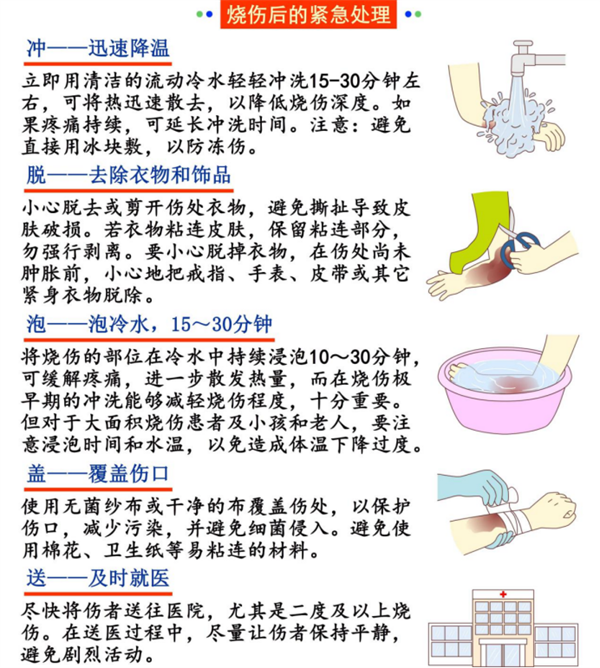 烧伤后的紧急处理

冲——迅速降温

立即用清洁的流动冷水轻轻冲洗15-30分钟左右，可将热迅速散去，以降低烧伤深度。如果疼痛持续，可延长冲洗时间。注意：避免直接用冰块敷，以防冻伤。

脱——去除衣物和饰品

小心脱去或剪开伤处衣物，避免撕扯导致皮肤破损。若衣物粘连皮肤，保留粘连部分，勿强行剥离。要小心脱掉衣物，在伤处尚未肿胀前，小心地把戒指、手表、皮带或其它紧身衣物脱除。

泡——泡冷水，15～30分钟

将烧伤的部位在冷水中持续浸泡10～30分钟，可缓解疼痛，进一步散发热量，而在烧伤极早期的冲洗能够减轻烧伤程度，十分重要。但对于大面积烧伤患者及小孩和老人，要注意浸泡时间和水温，以免造成体温下降过度。

盖——覆盖伤口

使用无菌纱布或干净的布覆盖伤处，以保护伤口，减少污染，并避免细菌侵入。避免使用棉花、卫生纸等易粘连的材料。

送——及时就医

尽快将伤者送往医院，尤其是二度及以上烧伤。在送医过程中，尽量让伤者保持平静，避免剧烈活动。