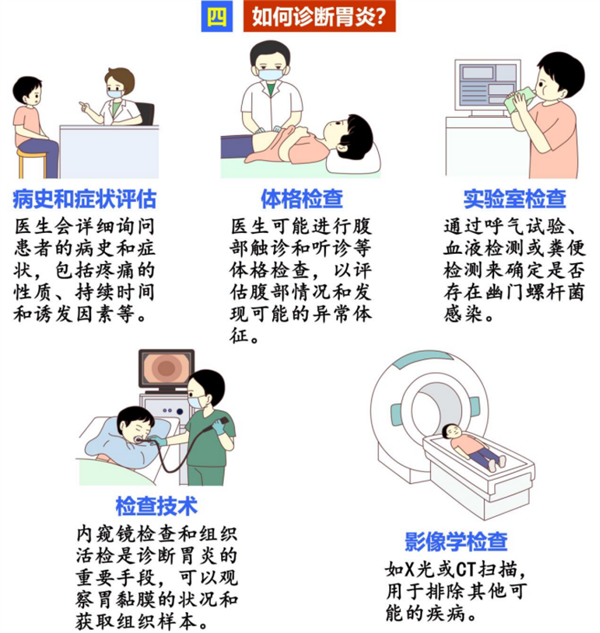 四 如何诊断胃炎?

病史和症状评估
医生会详细询问患者的病史和症状，包括疼痛的性质、持续时间和诱发因素等。

体格检查
医生可能进行腹部触诊和听诊等体格检查，以评估腹部情况和发现可能的异常体征。

实验室检查
通过呼气试验、血液检测或粪便检测来确定是否存在幽门螺杆菌感染。

检查技术
内窥镜检查和组织活检是诊断胃炎的重要手段，可以观察胃黏膜的状况和获取组织样本。

影像学检查
如X光或CT扫描，用于排除其他可能的疾病。