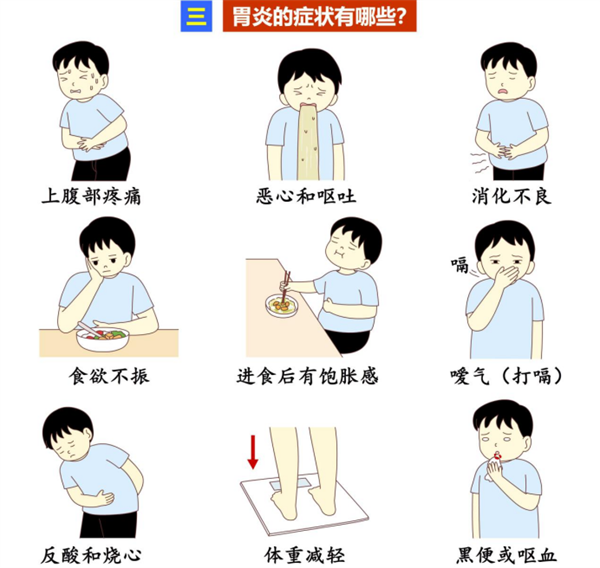 三 胃炎的症状有哪些?

上腹部疼痛

恶心和呕吐

消化不良

食欲不振

进食后有饱胀感

嗝

嗳气（打嗝）

反酸和烧心

体重减轻

黑便或呕血